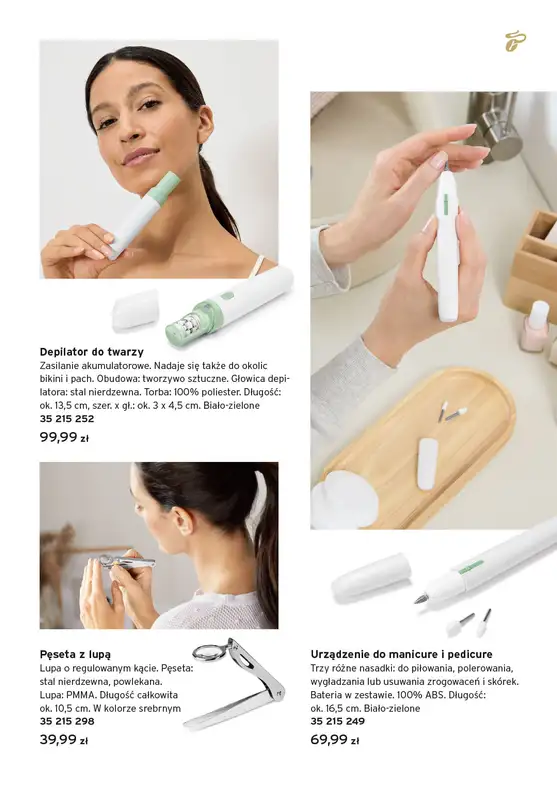 Depilator do twarzy
Zasilanie akumulatorowe. Nadaje się także do okolic bikini i pach. Obudowa: tworzywo sztuczne. Głowica depilatora: stal nierdzewna. Torba: 100% poliester. Długość: ok. 13,5 cm, szer. x gł.: ok. 3 x 4,5 cm. Biało-zielone
35 215 252
99,99 zł

Pęseta z lupą
Lupa o regulowanym kącie. Pęseta: stal nierdzewna, powlekana. Lupa: PMMA. Długość całkowita ok. 10,5 cm. W kolorze srebrnym
35 215 298
39,99 zł

Urządzenie do manicure i pedicure
Trzy różne nasadki: do piłowania, polerowania, wygładzania lub usuwania zrogowaceń i skórek. Bateria w zestawie. 100% ABS. Długość: ok. 16,5 cm. Biało-zielone
35 215 249
69,99 zł