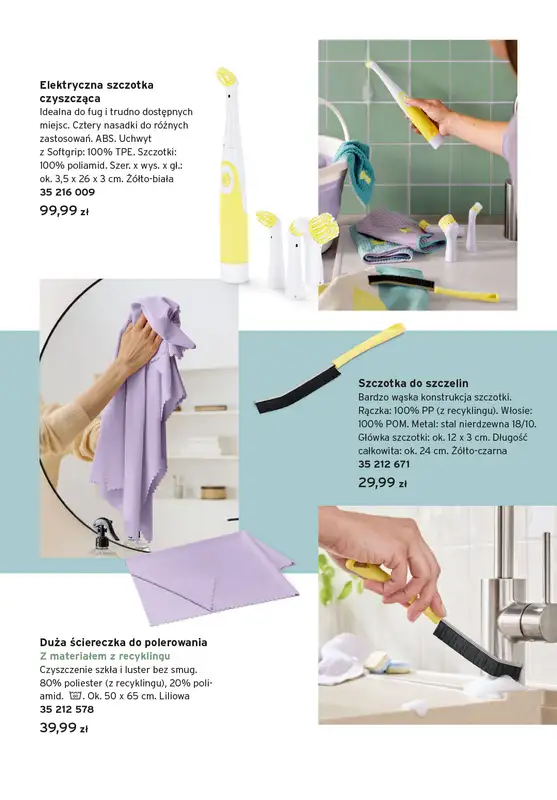 Elektryczna szczotka czyszcząca
Idealna do fug i trudno dostępnych miejsc. Cztery nasadki do różnych zastosowań. ABS. Uchwyt z Softgrip: 100% TPE. Szczotki: 100% poliamid. Szer. x wys. x gł.: ok. 3,5 x 26 x 3 cm. Żółto-biała
35 216 009
99,99 zł

Szczotka do szczelin
Bardzo wąska konstrukcja szczotki. Rączka: 100% PP (z recyklingu). Włosie: 100% POM. Metal: stal nierdzewna 18/10. Główka szczotki: ok. 12 x 3 cm. Długość całkowita: ok. 24 cm. Żółto-czarna
35 212 671
29,99 zł

Duża ściereczka do polerowania
Z materiałem z recyklingu
Czyszczenie szkła i luster bez smug. 80% poliester (z recyklingu), 20% poliamid. Ok. 50 x 65 cm. Liliowa
35 212 578
39,99 zł